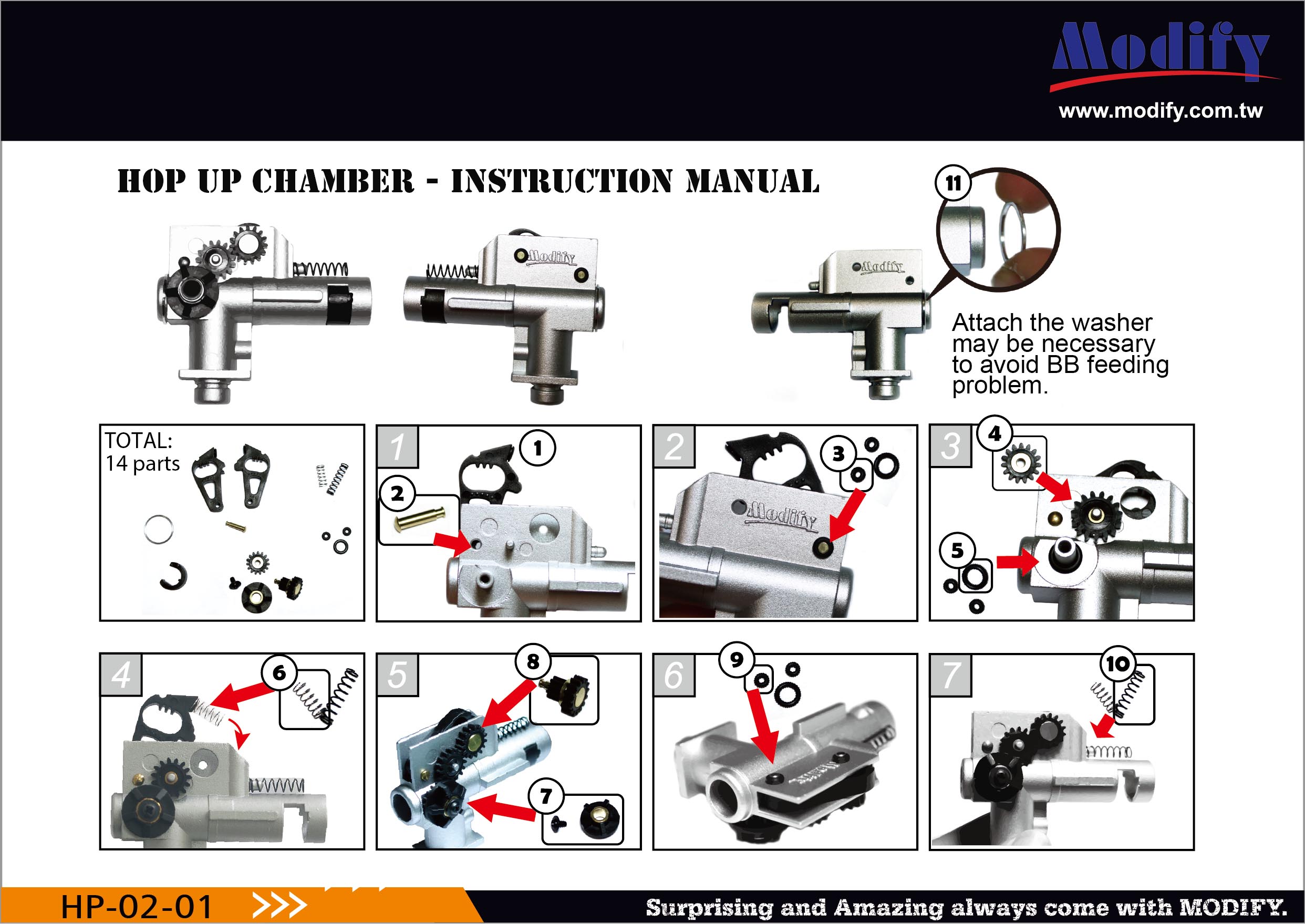 Modify
www.modify.com.tw

HOP UP CHAMBER - INSTRUCTION MANUAL

Modify

Modify

11

Attach the washer may be necessary to avoid BB feeding problem.

TOTAL:
14 parts

1
1
2

2
3
Modify

3
4
5

4
6

5
8
7

6
9

7
10

HP-02-01 >>>

Surprising and Amazing always come with MODIFY.